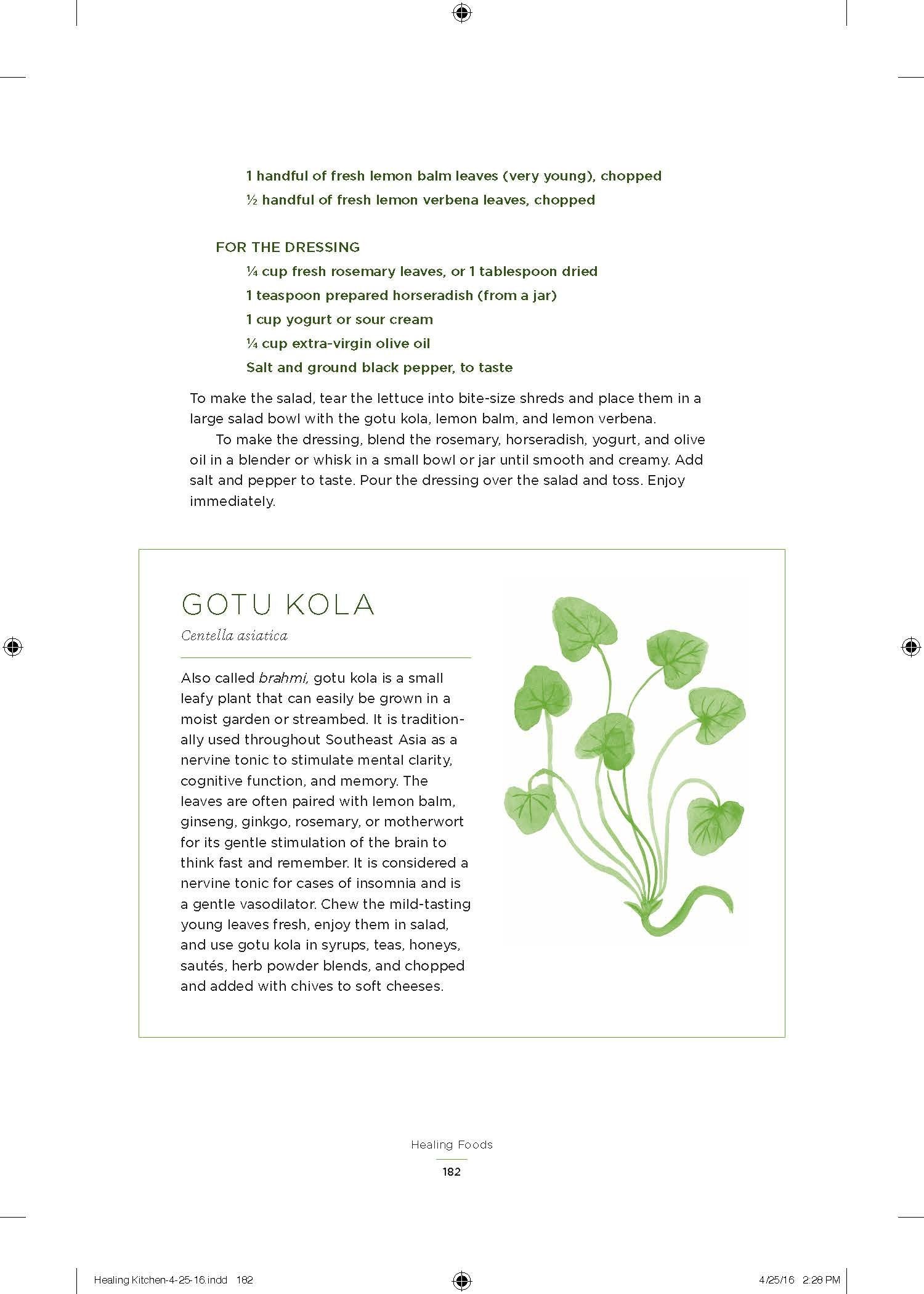 1 handful of fresh lemon balm leaves (very young), chopped
½ handful of fresh lemon verbena leaves, chopped

FOR THE DRESSING
¼ cup fresh rosemary leaves, or 1 tablespoon dried
1 teaspoon prepared horseradish (from a jar)
1 cup yogurt or sour cream
¼ cup extra-virgin olive oil
Salt and ground black pepper, to taste

To make the salad, tear the lettuce into bite-size shreds and place them in a large salad bowl with the gotu kola, lemon balm, and lemon verbena.

To make the dressing, blend the rosemary, horseradish, yogurt, and olive oil in a blender or whisk in a small bowl or jar until smooth and creamy. Add salt and pepper to taste. Pour the dressing over the salad and toss. Enjoy immediately.

GOTU KOLA

Centella asiatica

Also called brahmi, gotu kola is a small leafy plant that can easily be grown in a moist garden or streambed. It is traditionally used throughout Southeast Asia as a nervine tonic to stimulate mental clarity, cognitive function, and memory. The leaves are often paired with lemon balm, ginseng, ginkgo, rosemary, or motherwort for its gentle stimulation of the brain to think fast and remember. It is considered a nervine tonic for cases of insomnia and is a gentle vasodilator. Chew the mild-tasting young leaves fresh, enjoy them in salad, and use gotu kola in syrups, teas, honeys, sautés, herb powder blends, and chopped and added with chives to soft cheeses.

Healing Foods

182

Healing Kitchen-4-25-16.indd 182

4/25/16 2:28 PM