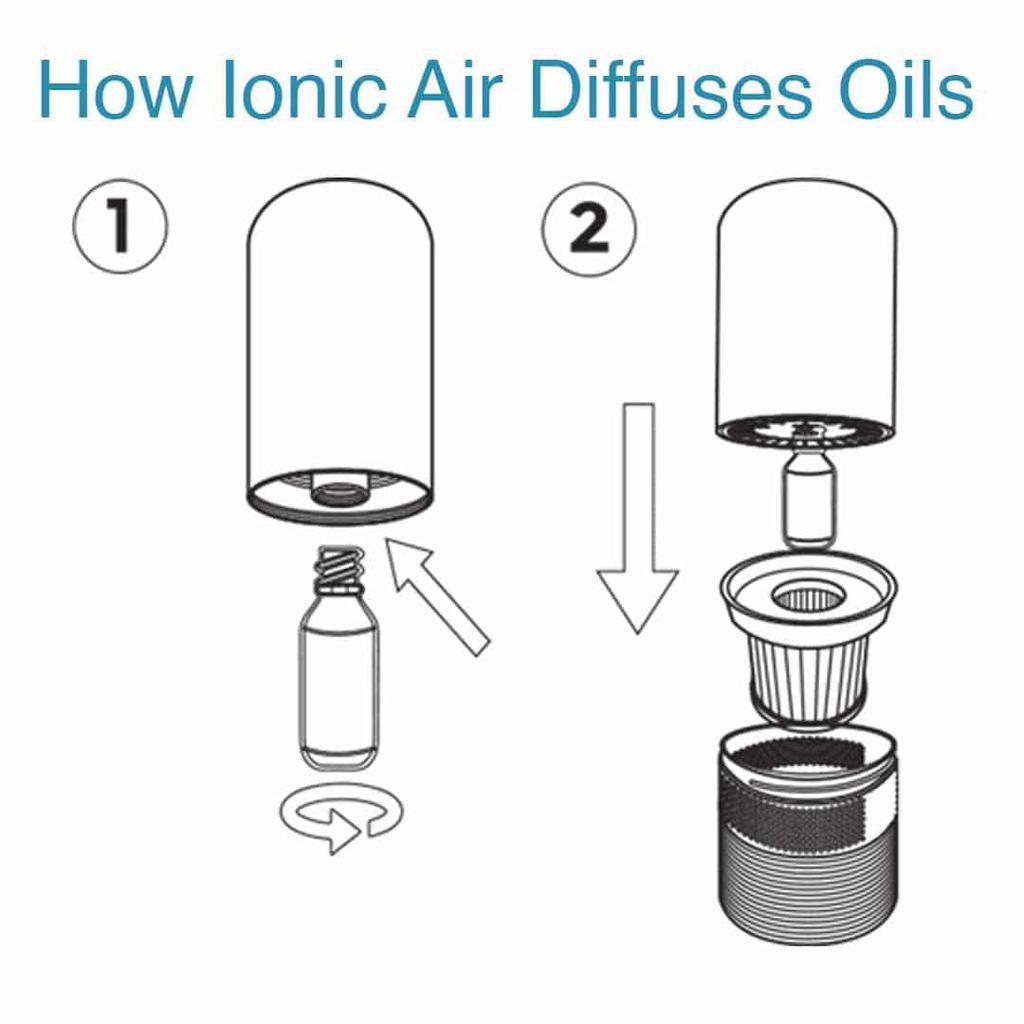 How Ionic Air Diffuses Oils

1

2