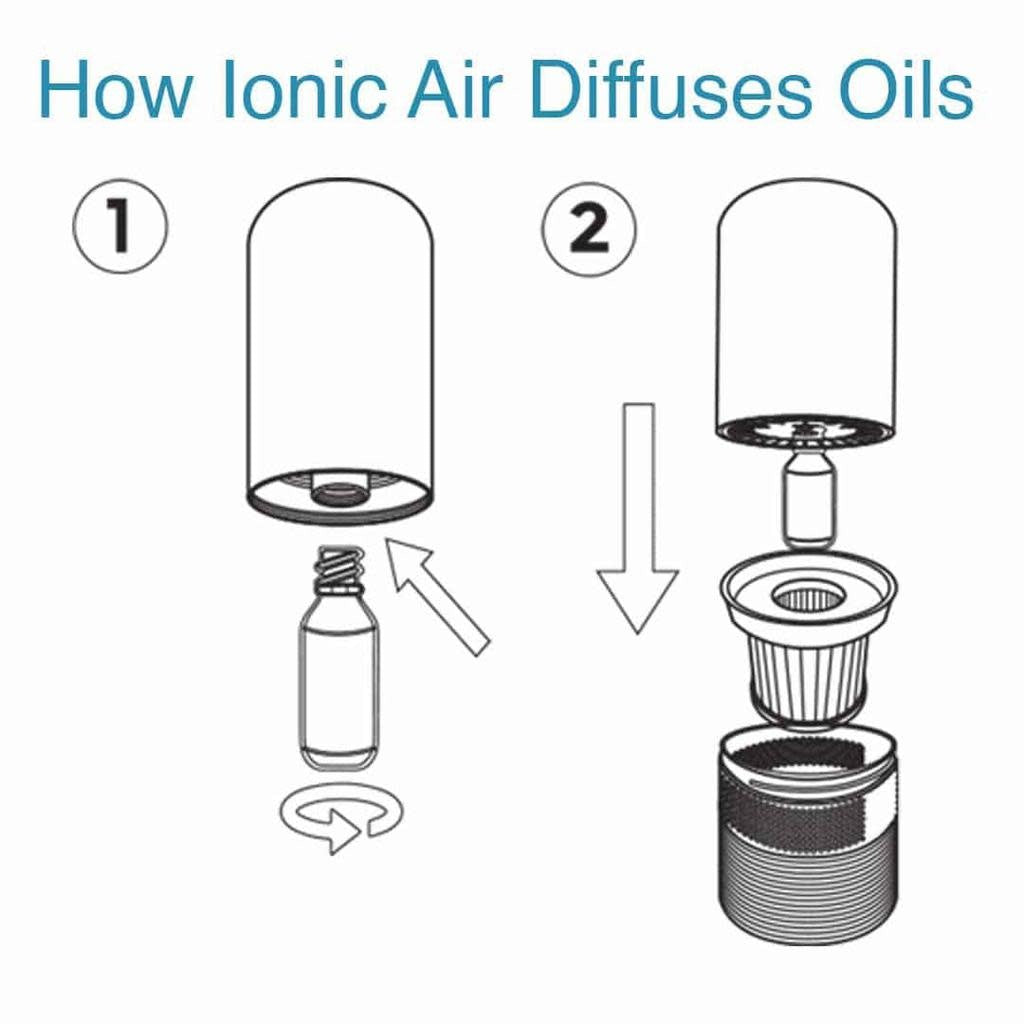 How Ionic Air Diffuses Oils

1

2