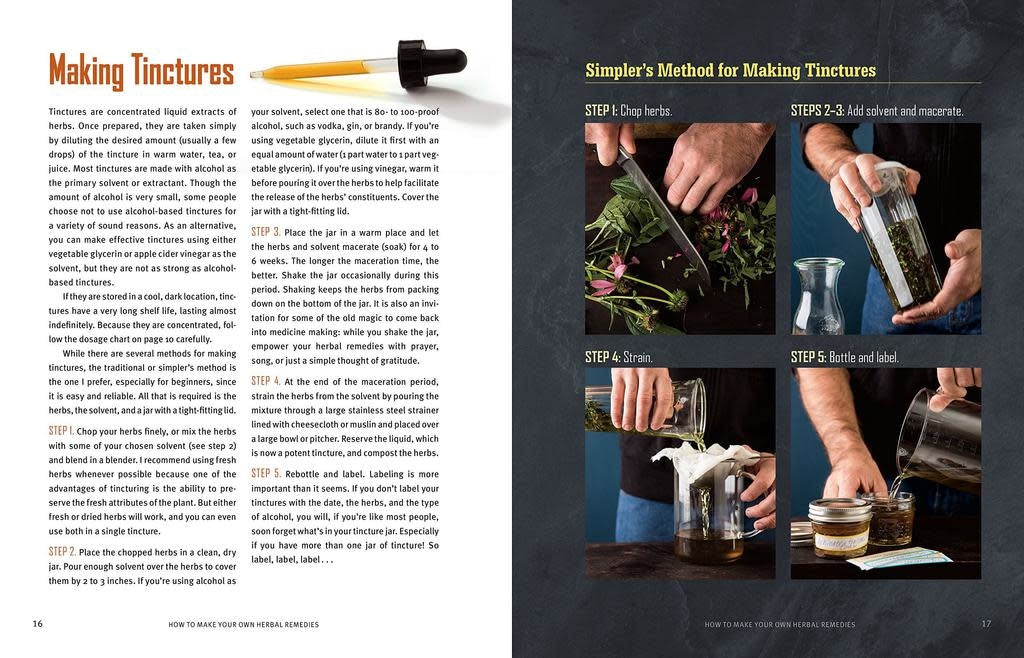 Making Tinctures

Tinctures are concentrated liquid extracts of herbs. Once prepared, they are taken simply by diluting the desired amount (usually a few drops) of the tincture in warm water, tea, or juice. Most tinctures are made with alcohol as the primary solvent or extractant. Though the amount of alcohol is very small, some people choose not to use alcohol-based tinctures for a variety of sound reasons. As an alternative, you can make effective tinctures using either vegetable glycerin or apple cider vinegar as the solvent, but they are not as strong as alcohol-based tinctures.

If they are stored in a cool, dark location, tinctures have a very long shelf life, lasting almost indefinitely. Because they are concentrated, follow the dosage chart on page 10 carefully.

While there are several methods for making tinctures, the traditional or simpler's method is the one I prefer, especially for beginners, since it is easy and reliable. All that is required is the herbs, the solvent, and a jar with a tight-fitting lid.

STEP 1. Chop your herbs finely, or mix the herbs with some of your chosen solvent (see step 2) and blend in a blender. I recommend using fresh herbs whenever possible because one of the advantages of tincturing is the ability to preserve the fresh attributes of the plant. But either fresh or dried herbs will work, and you can even use both in a single tincture.

STEP 2. Place the chopped herbs in a clean, dry jar. Pour enough solvent over the herbs to cover them by 2 to 3 inches. If you're using alcohol as your solvent, select one that is 80- to 100-proof alcohol, such as vodka, gin, or brandy. If you're using vegetable glycerin, dilute it first with an equal amount of water (1 part water to 1 part vegetable glycerin). If you're using vinegar, warm it before pouring it over the herbs to help facilitate the release of the herbs' constituents. Cover the jar with a tight-fitting lid.

STEP 3. Place the jar in a warm place and let the herbs and solvent macerate (soak) for 4 to 6 weeks. The longer the maceration time, the better. Shake the jar occasionally during this period. Shaking keeps the herbs from packing down on the bottom of the jar. It is also an invitation for some of the old magic to come back into medicine making: while you shake the jar, empower your herbal remedies with prayer, song, or just a simple thought of gratitude.

STEP 4. At the end of the maceration period, strain the herbs from the solvent by pouring the mixture through a large stainless steel strainer lined with cheesecloth or muslin and placed over a large bowl or pitcher. Reserve the liquid, which is now a potent tincture, and compost the herbs.

STEP 5. Rebottle and label. Labeling is more important than it seems. If you don't label your tinctures with the date, the herbs, and the type of alcohol, you will, if you're like most people, soon forget what's in your tincture jar. Especially if you have more than one jar of tincture! So label, label, label . . .

16 HOW TO MAKE YOUR OWN HERBAL REMEDIES

Simpler's Method for Making Tinctures

STEP 1: Chop herbs.

STEPS 2–3: Add solvent and macerate.

STEP 4: Strain.

STEP 5: Bottle and label.

HOW TO MAKE YOUR OWN HERBAL REMEDIES 17